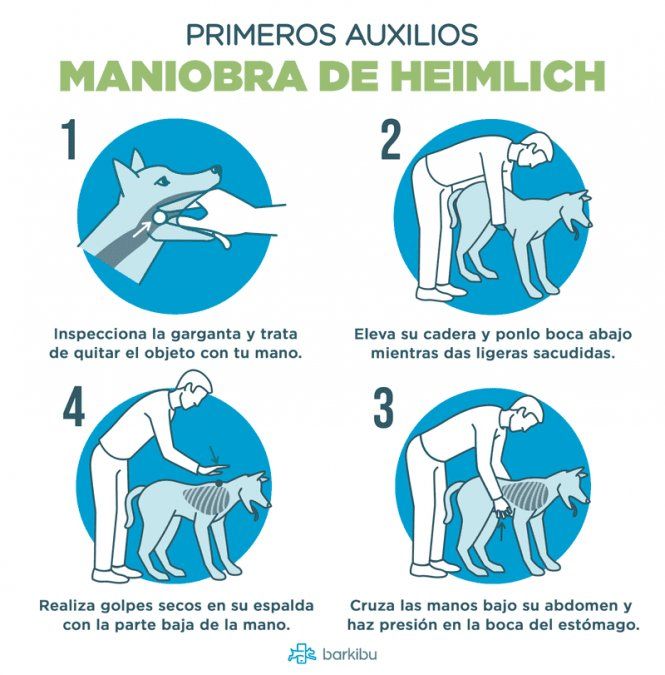 PRIMEROS AUXILIOS
MANIOBRA DE HEIMLICH

1
Inspecciona la garganta y trata de quitar el objeto con tu mano.

2
Eleva su cadera y ponlo boca abajo mientras das ligeras sacudidas.

4
Realiza golpes secos en su espalda con la parte baja de la mano.

3
Cruza las manos bajo su abdomen y haz presión en la boca del estómago.

barkibu