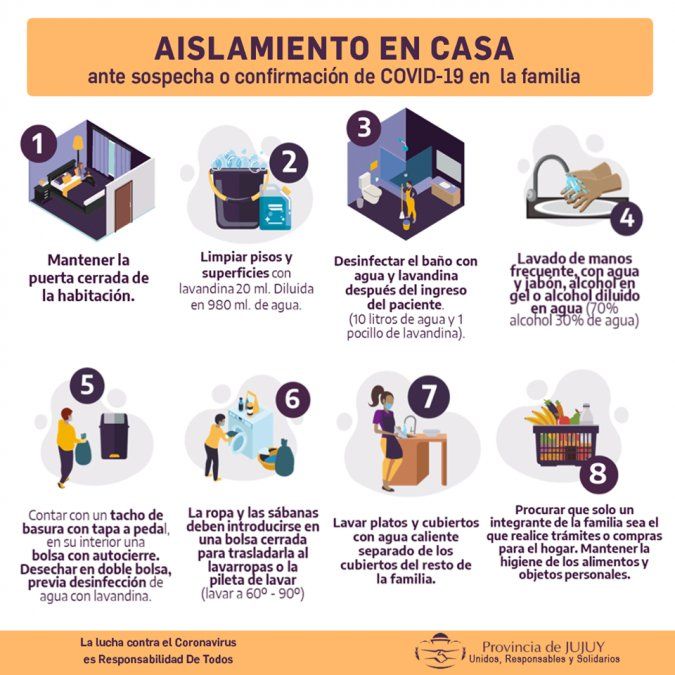 AISLAMIENTO EN CASA
ante sospecha o confirmación de COVID-19 en la familia

1
Mantener la puerta cerrada de la habitación.

2
Limpiar pisos y superficies con lavandina 20 ml. Diluida en 980 ml. de agua.

3
Desinfectar el baño con agua y lavandina después del ingreso del paciente. (10 litros de agua y 1 pocillo de lavandina).

4
Lavado de manos frecuente, con agua y jabón, alcohol en gel o alcohol diluido en agua (70% alcohol 30% de agua)

5
Contar con un tacho de basura con tapa a pedal, en su interior una bolsa con autocierre. Desechar en doble bolsa, previa desinfección de agua con lavandina.

6
La ropa y las sábanas deben introducirse en una bolsa cerrada para trasladarla al lavarropas o la pileta de lavar (lavar a 60º - 90º)

7
Lavar platos y cubiertos con agua caliente separado de los cubiertos del resto de la familia.

8
Procurar que solo un integrante de la familia sea el que realice trámites o compras para el hogar. Mantener la higiene de los alimentos y objetos personales.

La lucha contra el Coronavirus es Responsabilidad De Todos

Provincia de JUJUY
Unidos, Responsables y Solidarios